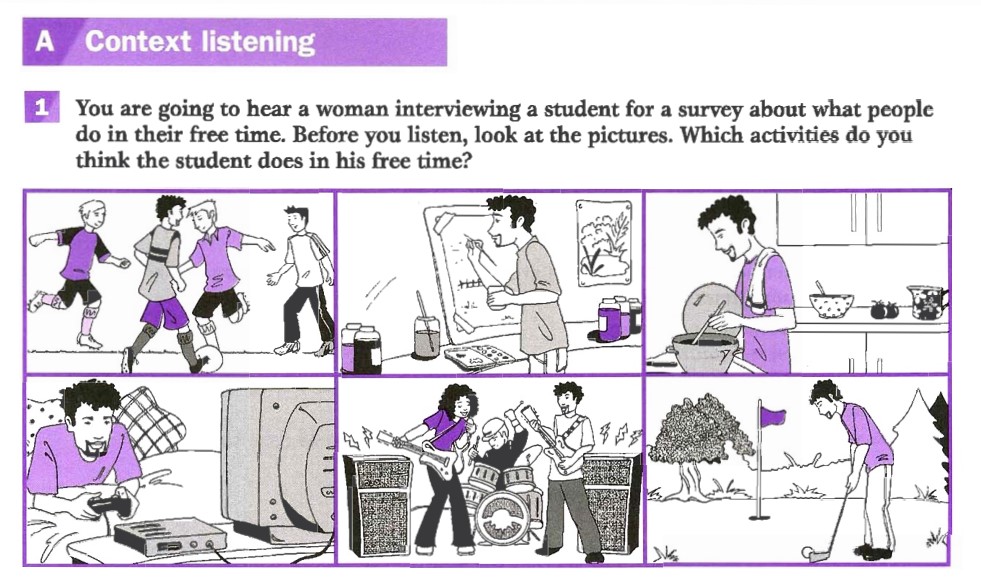 A Context listening

1 You are going to hear a woman interviewing a student for a survey about what people do in their free time. Before you listen, look at the pictures. Which activities do you think the student does in his free time?